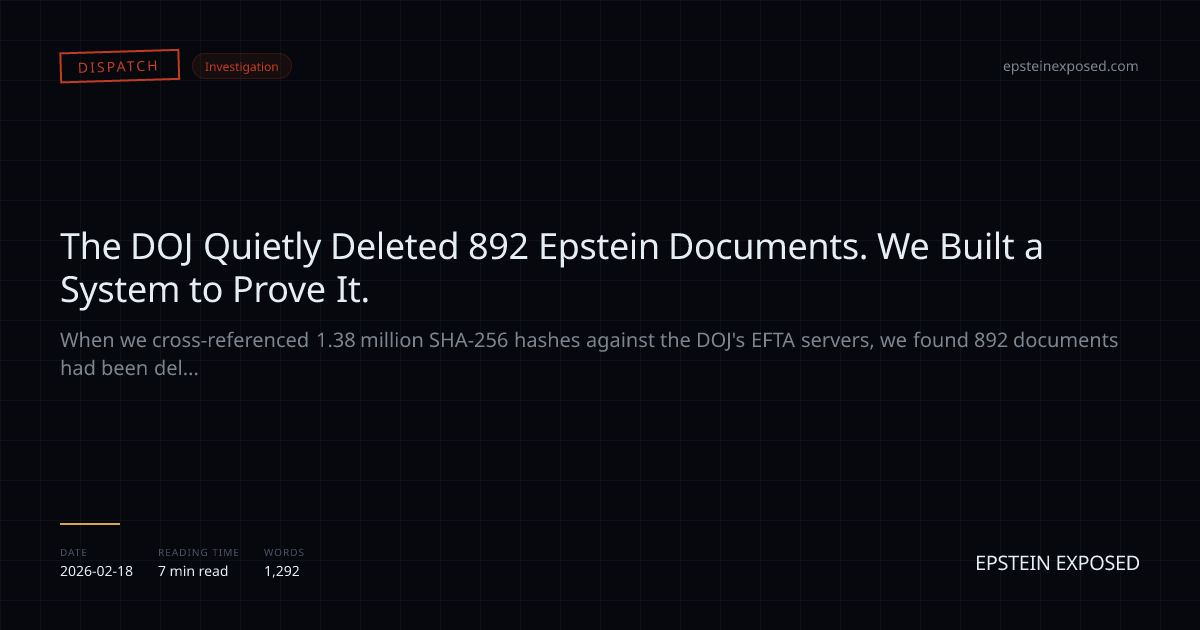 DISPATCH Investigation

epsteinexposed.com

The DOJ Quietly Deleted 892 Epstein Documents. We Built a System to Prove It.

When we cross-referenced 1.38 million SHA-256 hashes against the DOJ's EFTA servers, we found 892 documents had been del...

DATE
2026-02-18

READING TIME
7 min read

WORDS
1,292

EPSTEIN EXPOSED